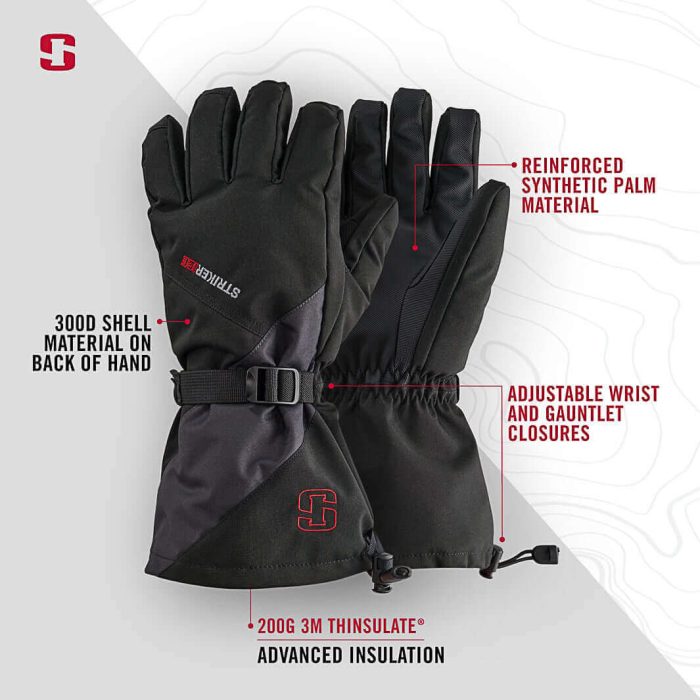 S

REINFORCED SYNTHETIC PALM MATERIAL

STRIKER ICE

300D SHELL MATERIAL ON BACK OF HAND

ADJUSTABLE WRIST AND GAUNTLET CLOSURES

S

200G 3M THINSULATE®

ADVANCED INSULATION