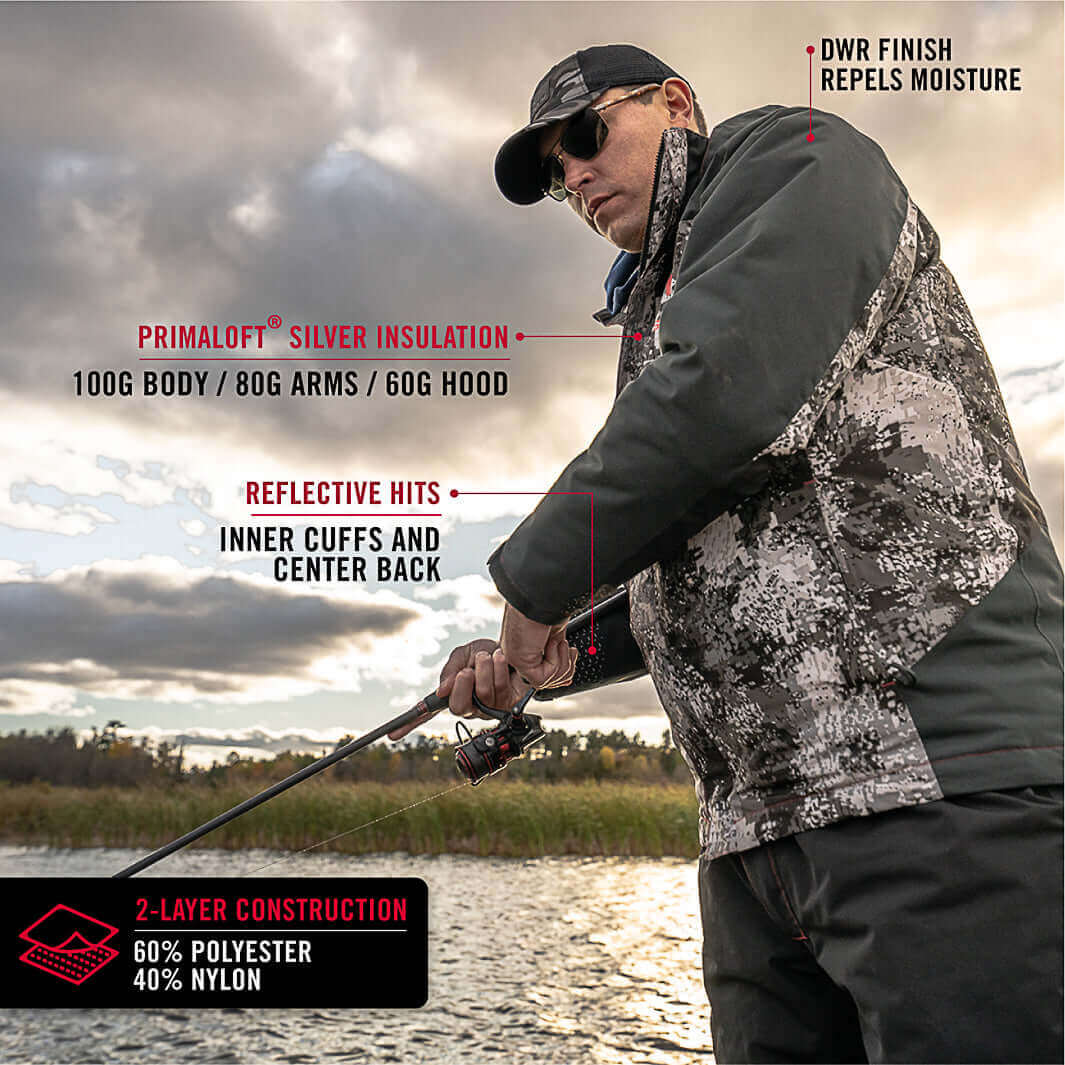 DWR FINISH
REPELS MOISTURE

PRIMALOFT® SILVER INSULATION
100G BODY / 80G ARMS / 60G HOOD

REFLECTIVE HITS
INNER CUFFS AND CENTER BACK

2-LAYER CONSTRUCTION
60% POLYESTER
40% NYLON